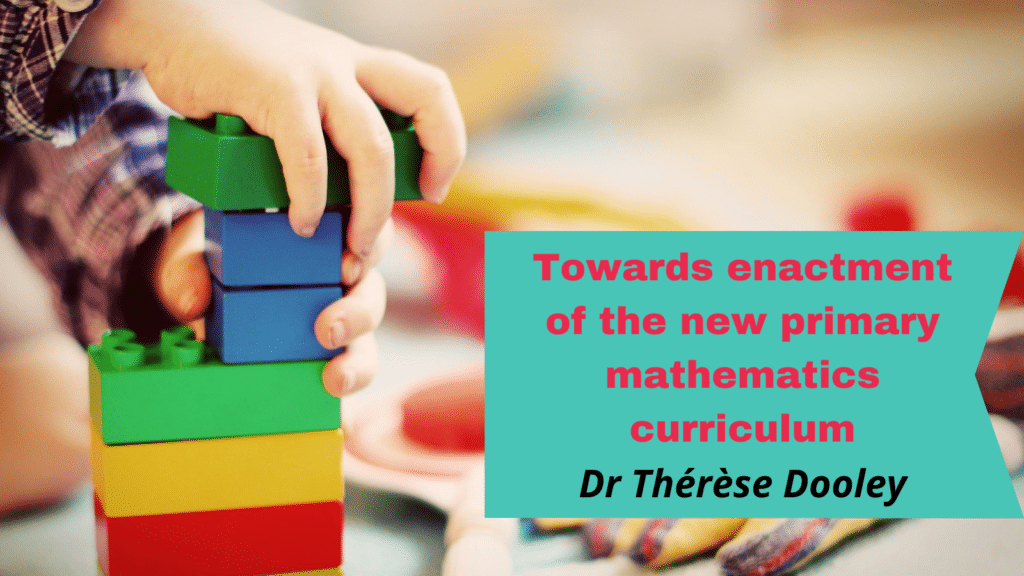 Towards enactment of the new primary mathematics curriculum

Dr Thérèse Dooley